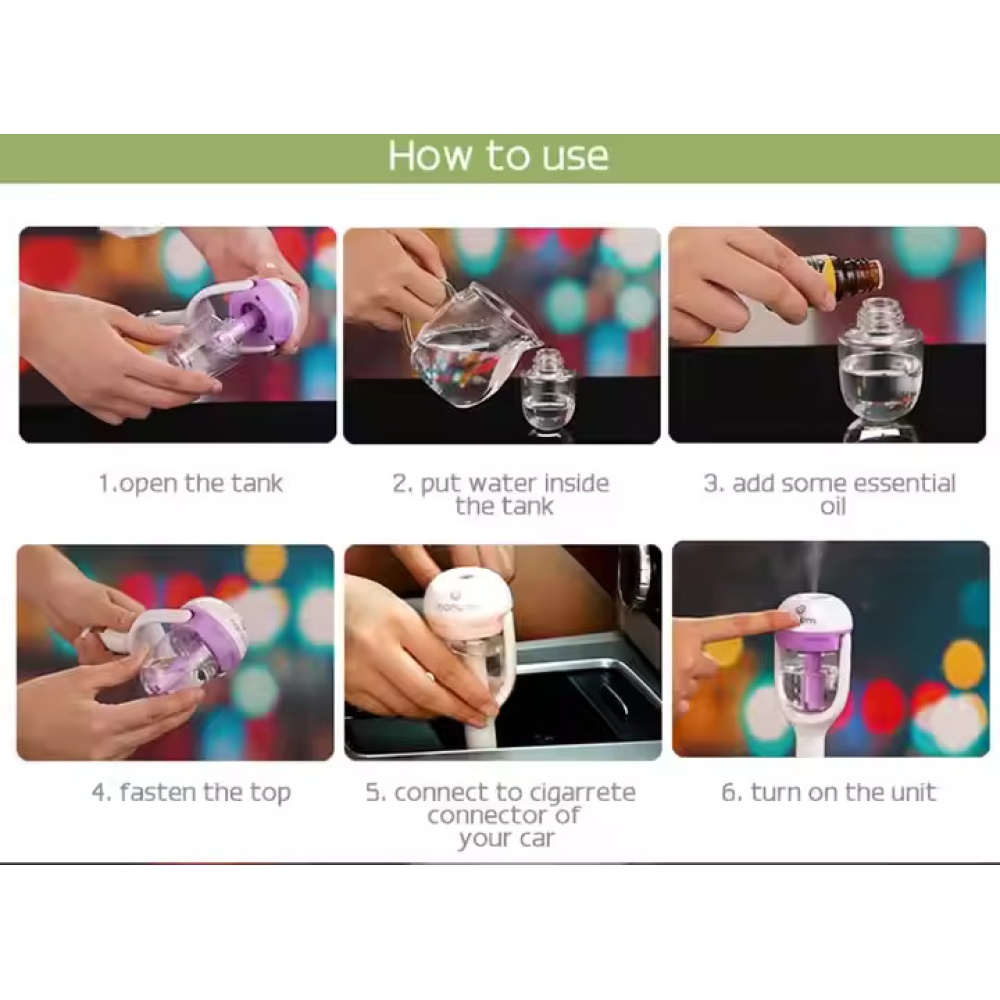 How to use

1.open the tank

2. put water inside the tank

3. add some essential oil

4. fasten the top

5. connect to cigarrete connector of your car

6. turn on the unit